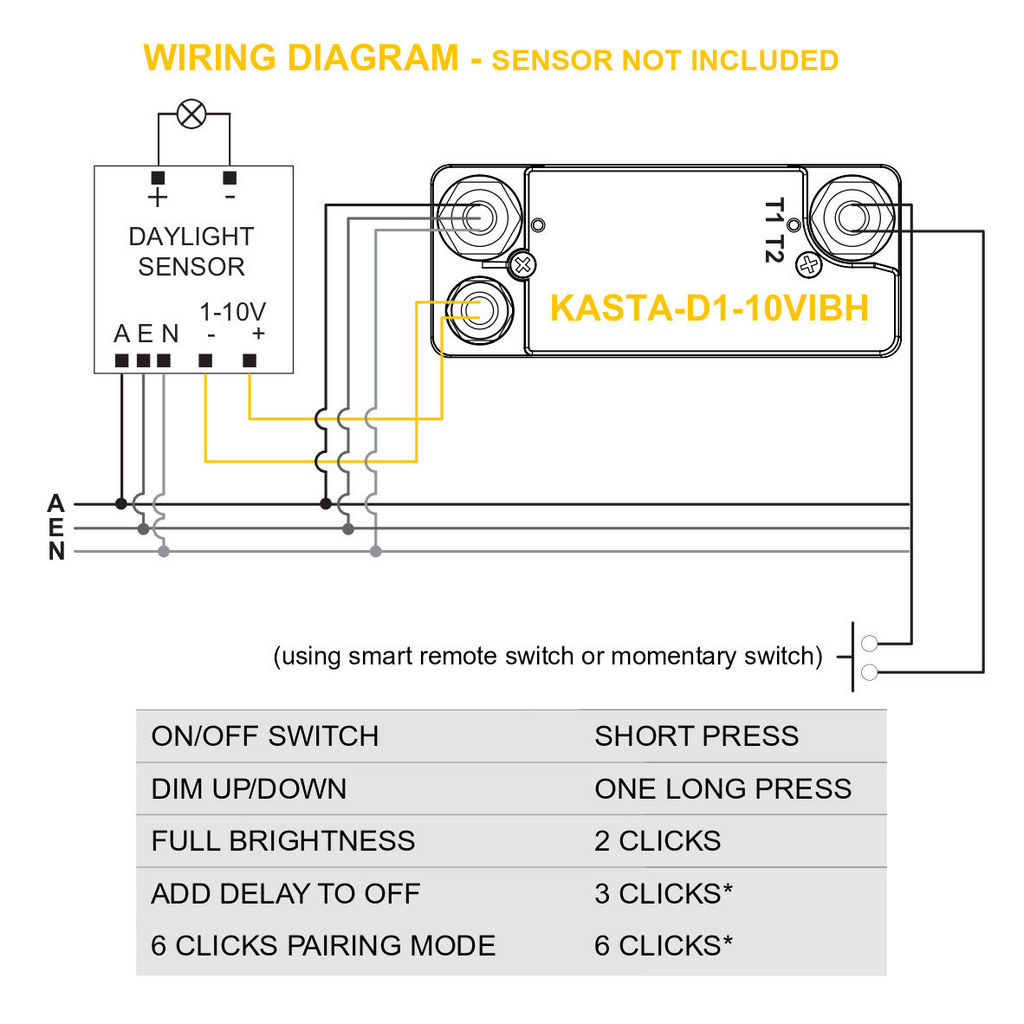 WIRING DIAGRAM - SENSOR NOT INCLUDED

+ -

DAYLIGHT SENSOR

1-10V
A E N - +

T1 T2

KASTA-D1-10VIBH

A
E
N

(using smart remote switch or momentary switch)

| ON/OFF SWITCH | SHORT PRESS |
|---|---|
| DIM UP/DOWN | ONE LONG PRESS |
| FULL BRIGHTNESS | 2 CLICKS |
| ADD DELAY TO OFF | 3 CLICKS* |
| 6 CLICKS PAIRING MODE | 6 CLICKS* |