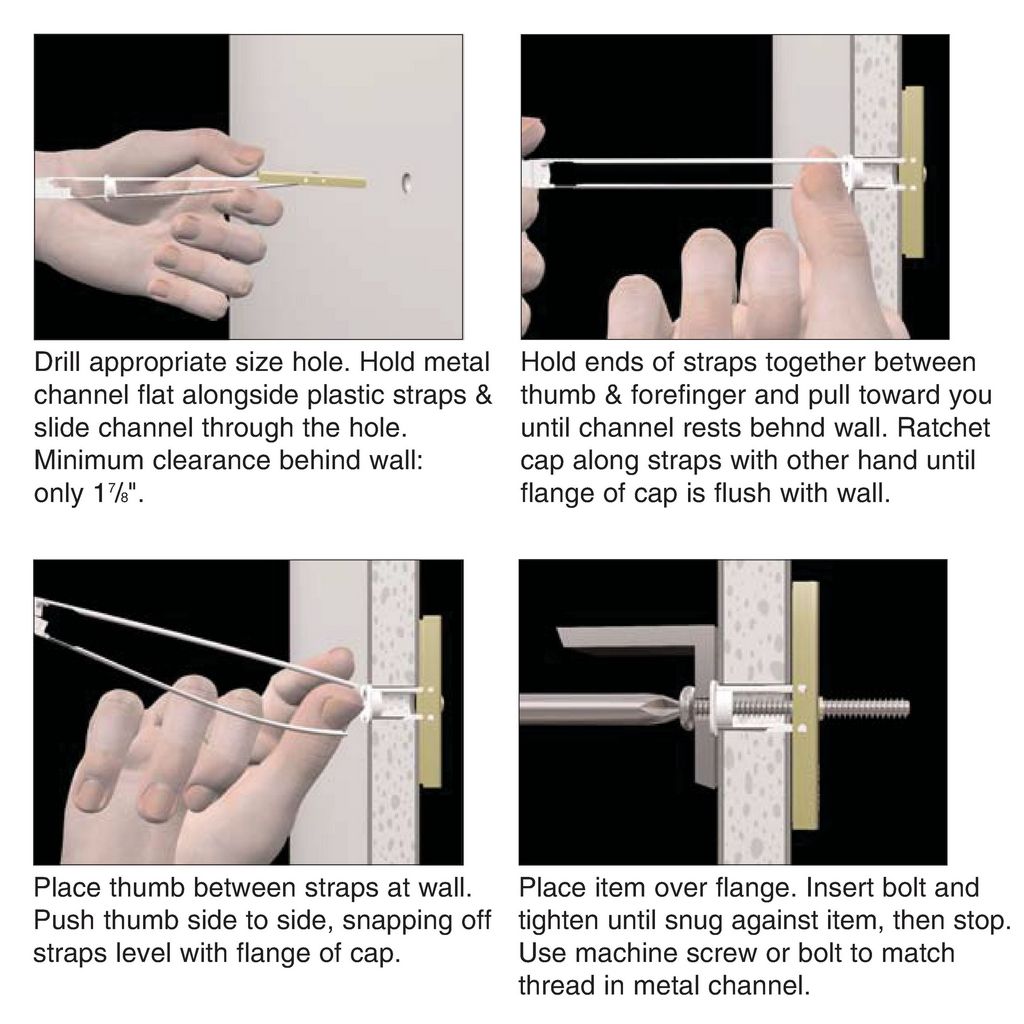 Drill appropriate size hole. Hold metal channel flat alongside plastic straps & slide channel through the hole. Minimum clearance behind wall: only $1\frac{7}{8}$".

Hold ends of straps together between thumb & forefinger and pull toward you until channel rests behnd wall. Ratchet cap along straps with other hand until flange of cap is flush with wall.

Place thumb between straps at wall. Push thumb side to side, snapping off straps level with flange of cap.

Place item over flange. Insert bolt and tighten until snug against item, then stop. Use machine screw or bolt to match thread in metal channel.