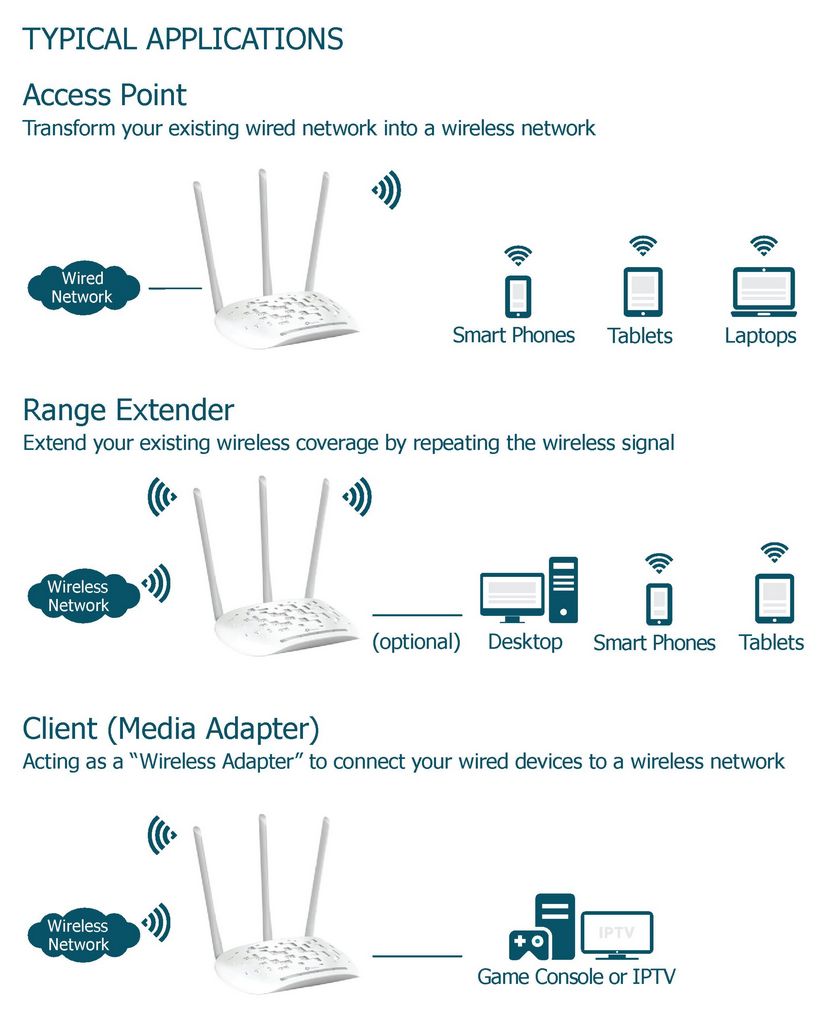 TYPICAL APPLICATIONS

Access Point
Transform your existing wired network into a wireless network

Wired Network

Smart Phones Tablets Laptops

Range Extender
Extend your existing wireless coverage by repeating the wireless signal

Wireless Network

(optional) Desktop Smart Phones Tablets

Client (Media Adapter)
Acting as a “Wireless Adapter” to connect your wired devices to a wireless network

Wireless Network

IPTV

Game Console or IPTV