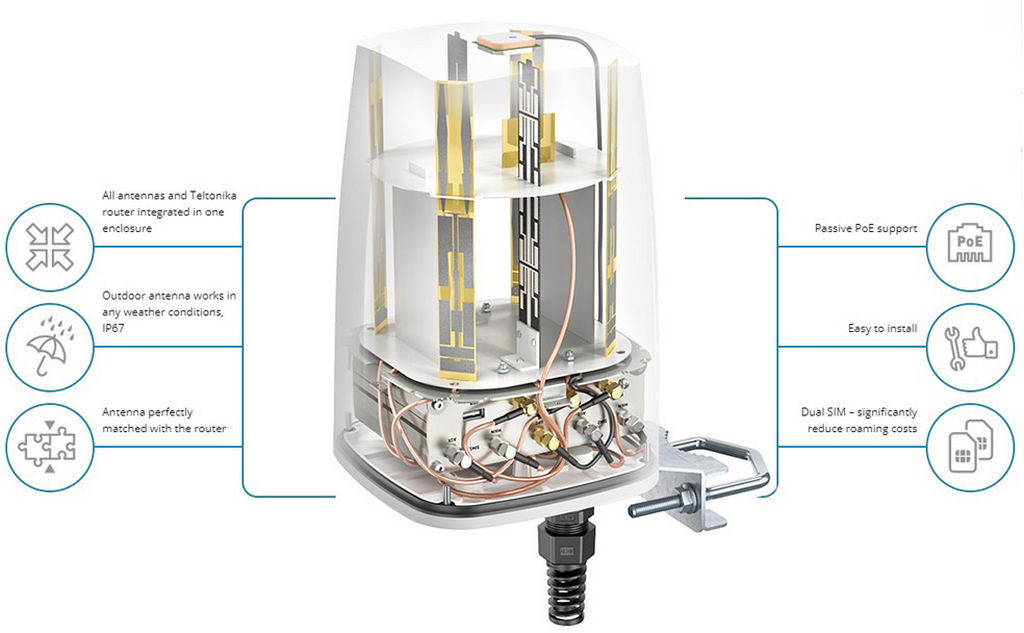 All antennas and Teltonika router integrated in one enclosure

Outdoor antenna works in any weather conditions, IP67

Antenna perfectly matched with the router

Passive PoE support

PoE

Easy to install

Dual SIM – significantly reduce roaming costs