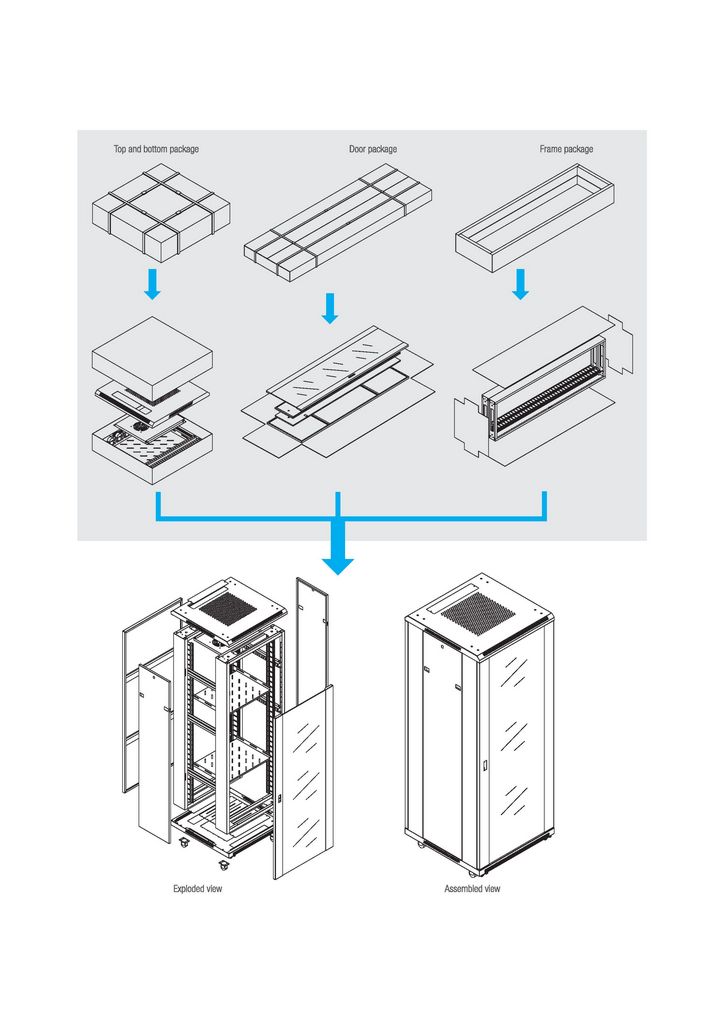 Top and bottom package

Door package

Frame package

Exploded view

Assembled view