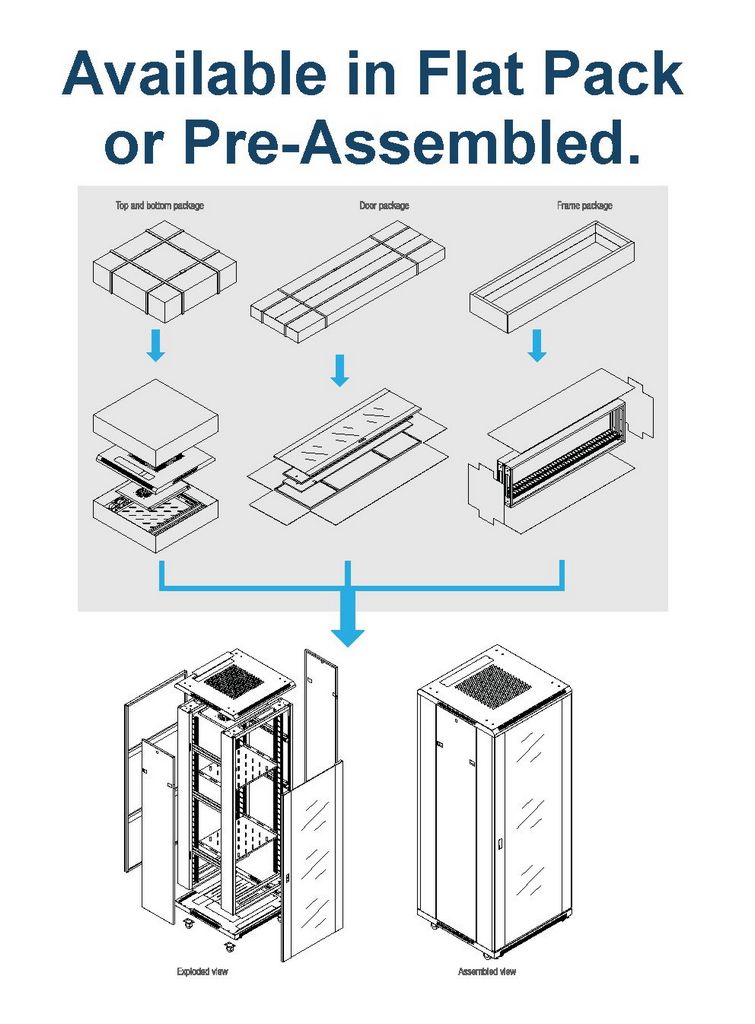 Available in Flat Pack or Pre-Assembled.

Top and bottom package

Door package

Frame package

Exploded view

Assembled view