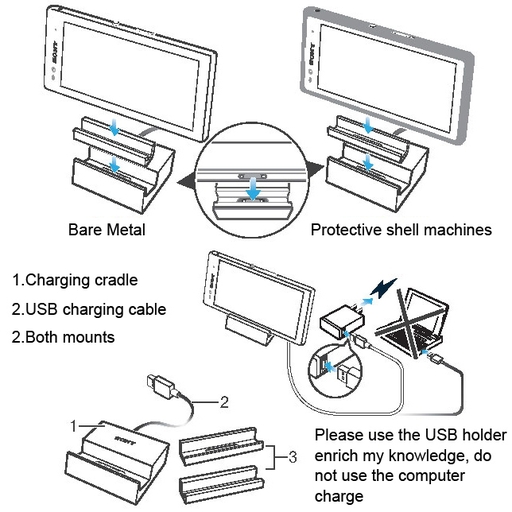 SONY

SONY

Bare Metal

Protective shell machines

1.Charging cradle

2.USB charging cable

2.Both mounts

SONY

2

1

SONY

3

Please use the USB holder enrich my knowledge, do not use the computer charge