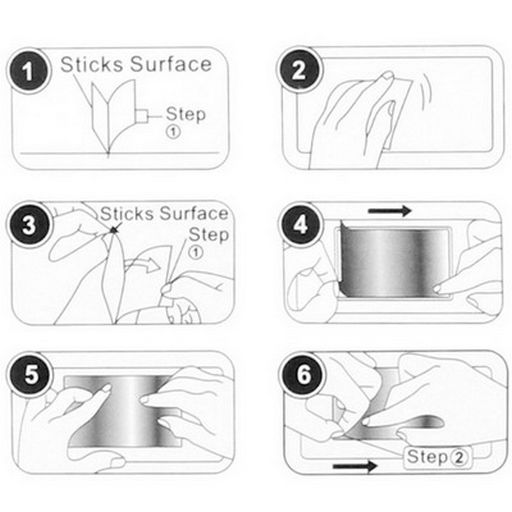 1
Sticks Surface
Step ①

2

3
Sticks Surface
Step ①

4

5

6
Step ②