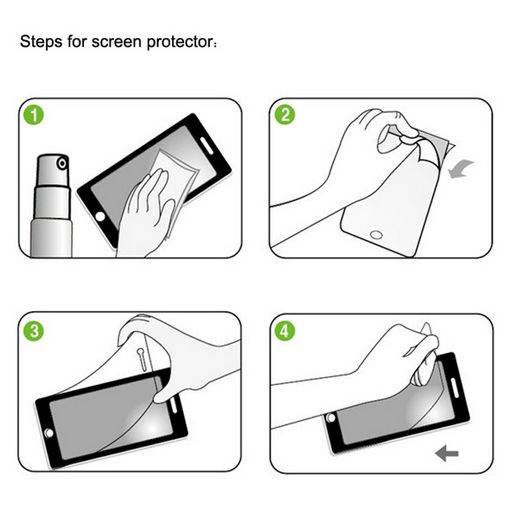 Steps for screen protector：

1

2

3

4