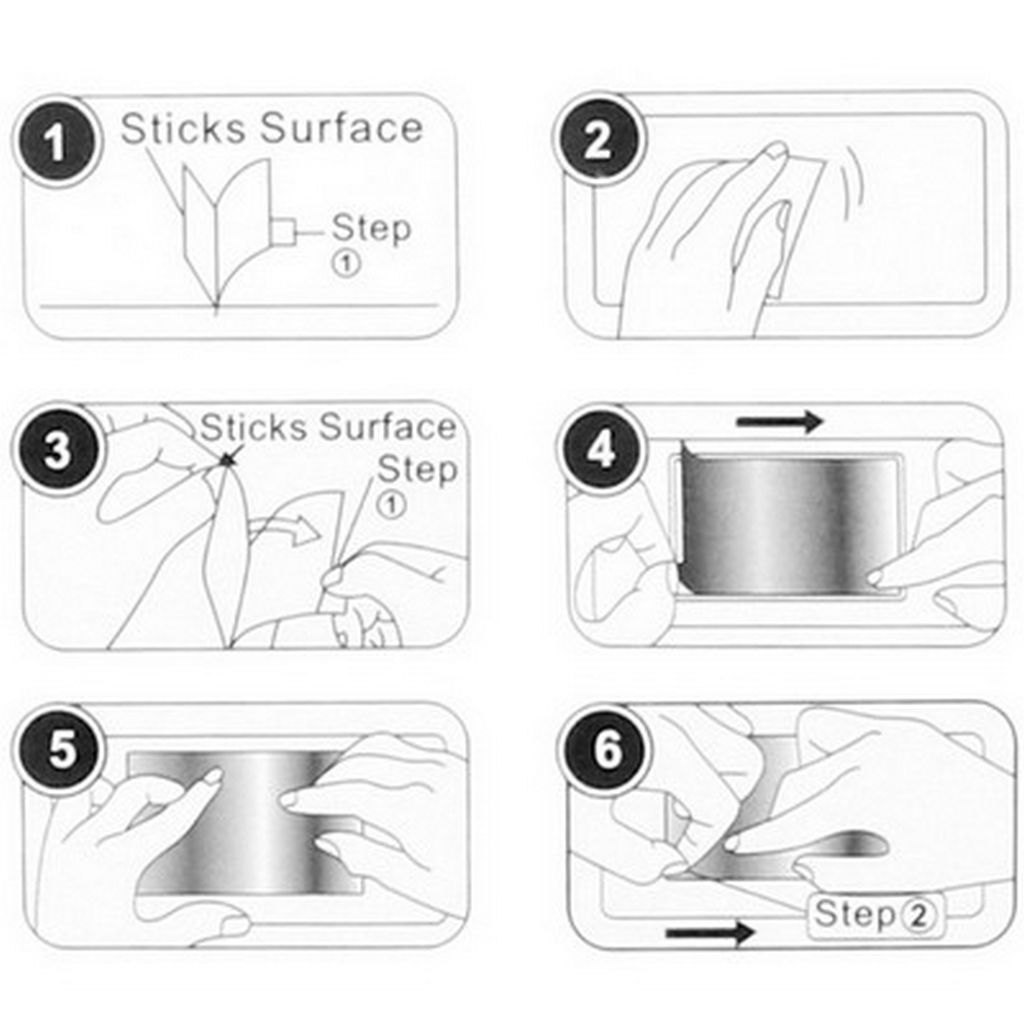 1
Sticks Surface
Step ①

2

3
Sticks Surface
Step ①

4

5

6
Step ②