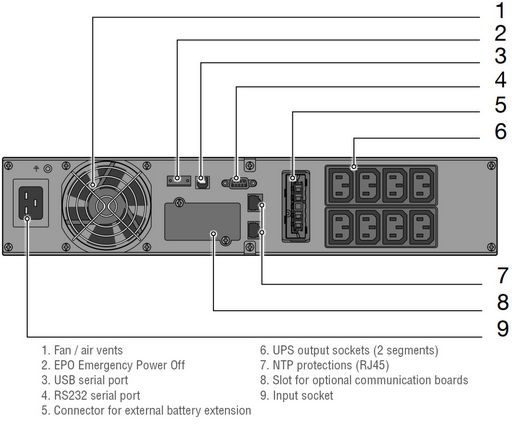 1
2
3
4
5
6
7
8
9

1. Fan / air vents
2. EPO Emergency Power Off
3. USB serial port
4. RS232 serial port
5. Connector for external battery extension

6. UPS output sockets (2 segments)
7. NTP protections (RJ45)
8. Slot for optional communication boards
9. Input socket