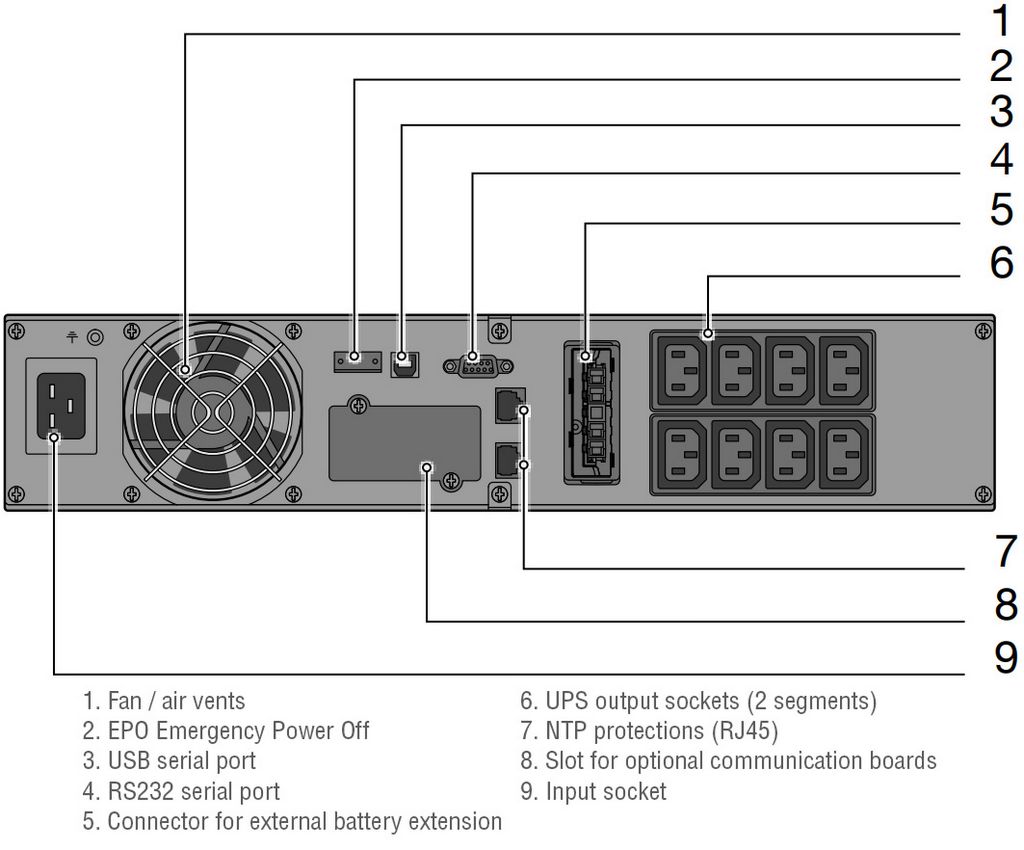 1
2
3
4
5
6
7
8
9

1. Fan / air vents
2. EPO Emergency Power Off
3. USB serial port
4. RS232 serial port
5. Connector for external battery extension

6. UPS output sockets (2 segments)
7. NTP protections (RJ45)
8. Slot for optional communication boards
9. Input socket