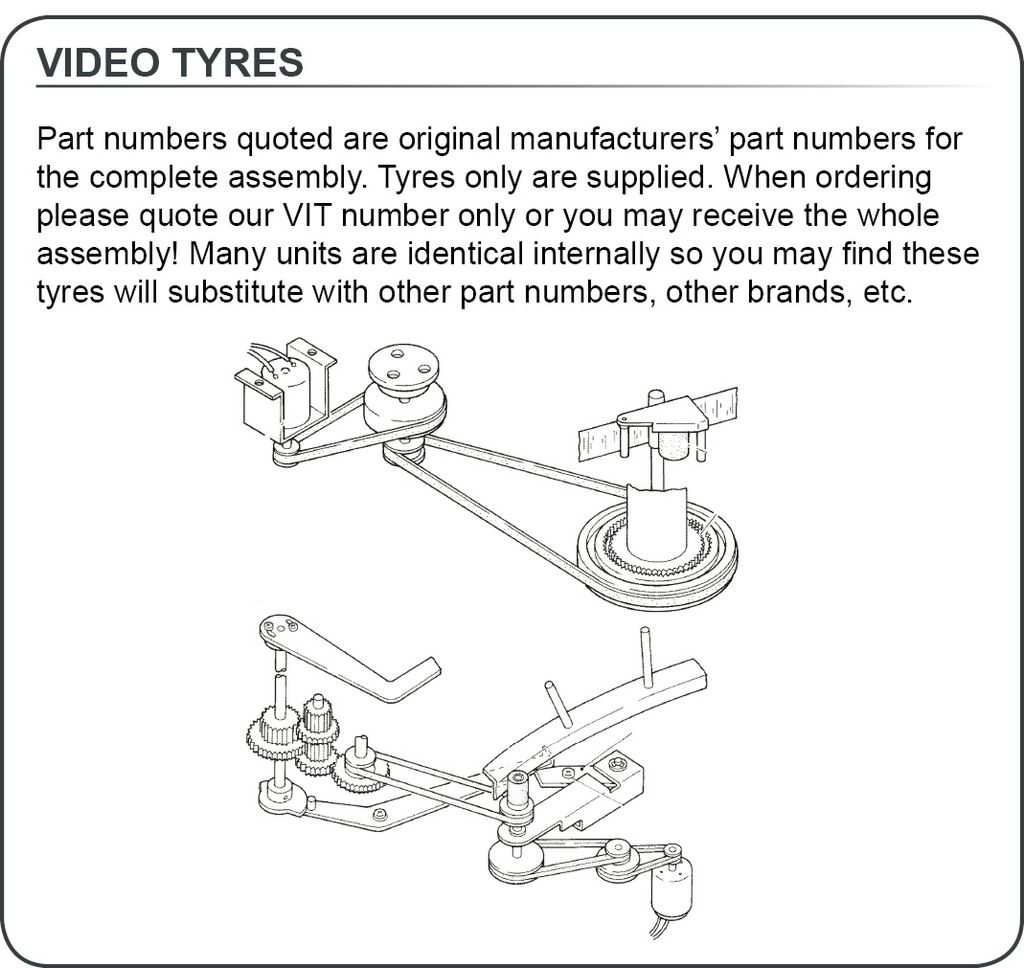 VIDEO TYRES

Part numbers quoted are original manufacturers' part numbers for the complete assembly. Tyres only are supplied. When ordering please quote our VIT number only or you may receive the whole assembly! Many units are identical internally so you may find these tyres will substitute with other part numbers, other brands, etc.