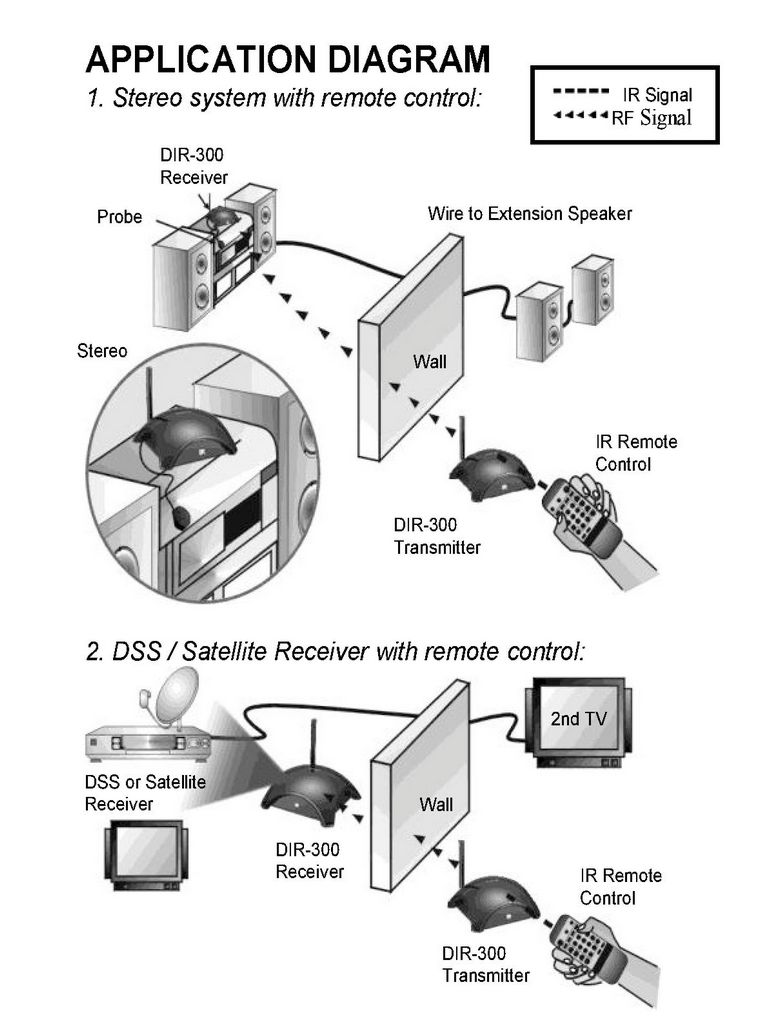 APPLICATION DIAGRAM

1. Stereo system with remote control:

IR Signal
RF Signal

DIR-300 Receiver

Probe

Wire to Extension Speaker

Stereo

Wall

IR Remote Control

DIR-300 Transmitter

2. DSS / Satellite Receiver with remote control:

2nd TV

DSS or Satellite Receiver

Wall

DIR-300 Receiver

IR Remote Control

DIR-300 Transmitter