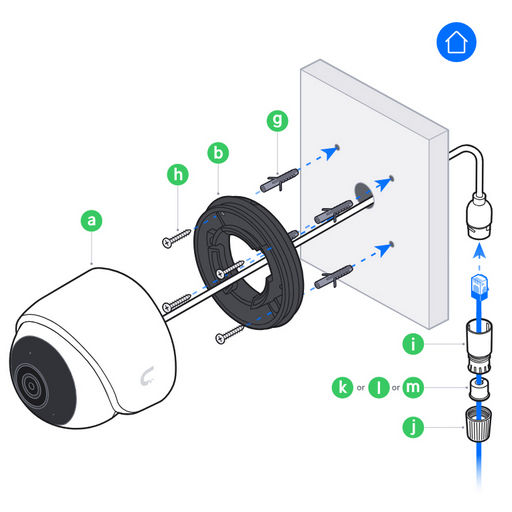 g

b

h

a

i

k or l or m

j