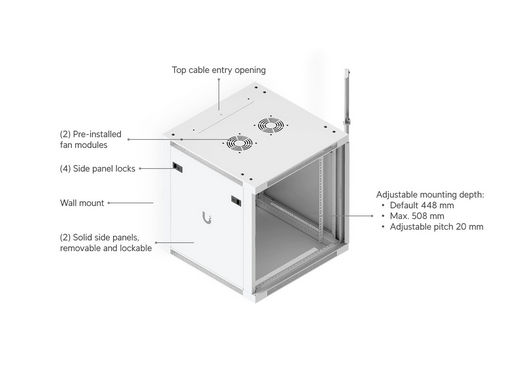 Top cable entry opening

(2) Pre-installed fan modules

(4) Side panel locks

Wall mount

(2) Solid side panels, removable and lockable

Adjustable mounting depth:
• Default 448 mm
• Max. 508 mm
• Adjustable pitch 20 mm