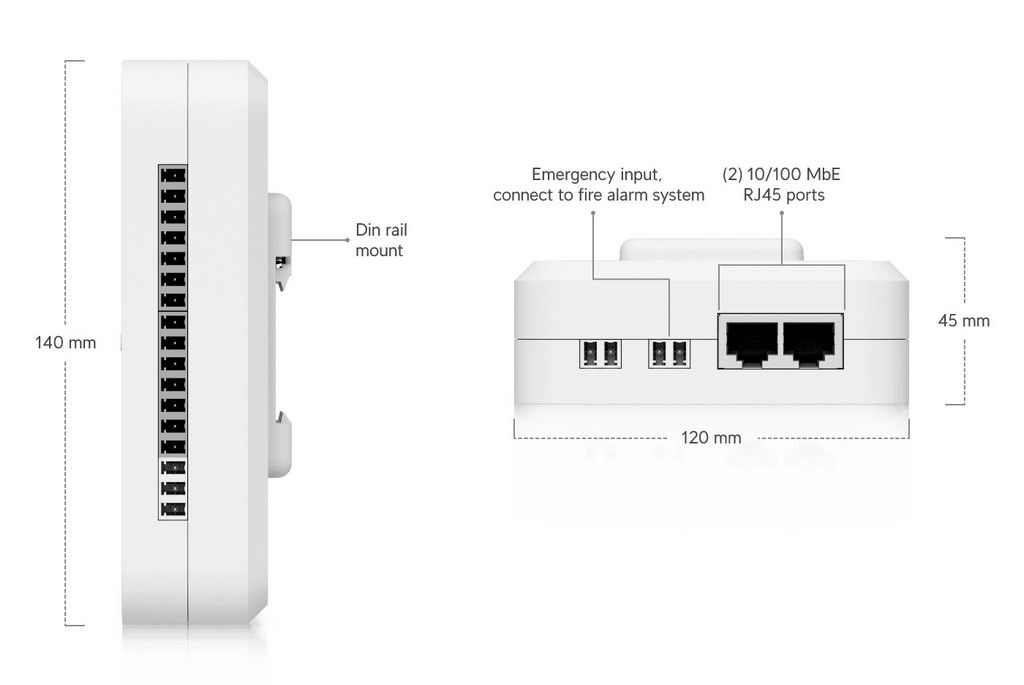 140 mm

Din rail mount

Emergency input, connect to fire alarm system

(2) 10/100 MbE RJ45 ports

45 mm

120 mm