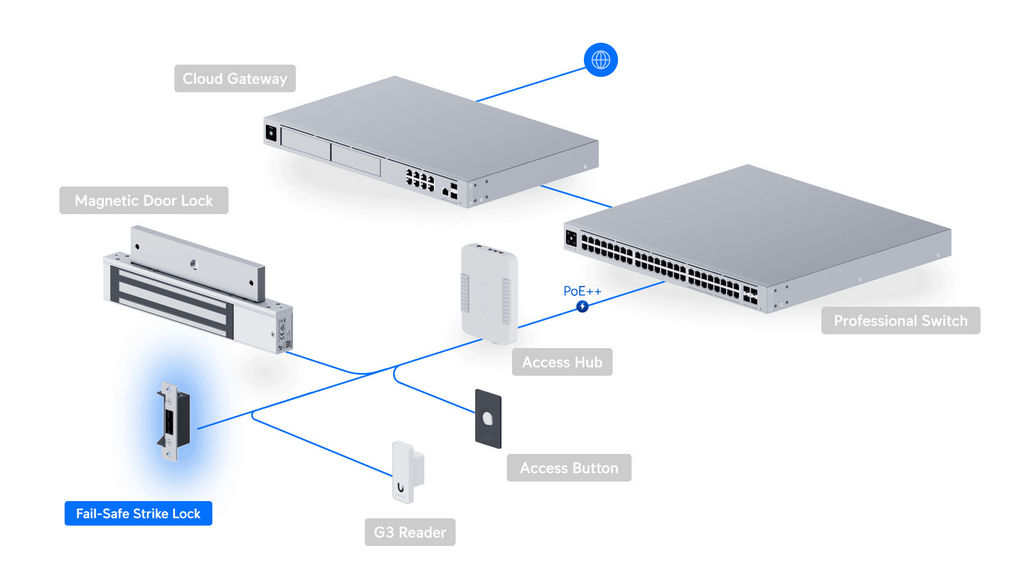 Cloud Gateway

Magnetic Door Lock

PoE++

Professional Switch

Access Hub

Access Button

Fail-Safe Strike Lock

G3 Reader