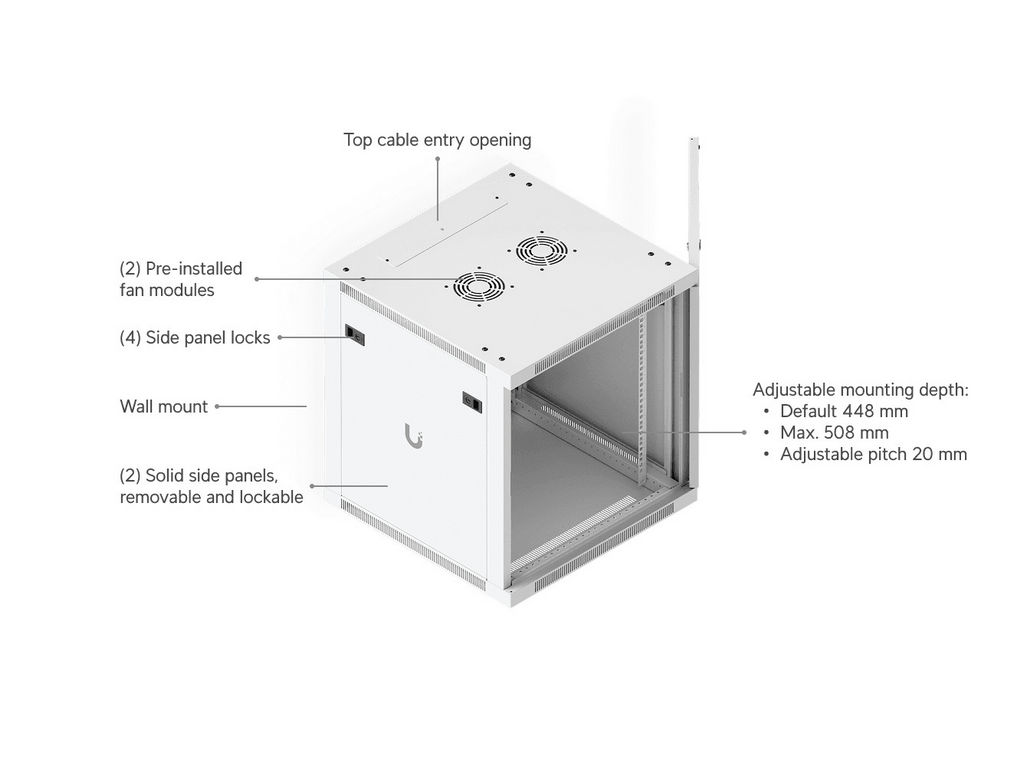 Top cable entry opening

(2) Pre-installed fan modules

(4) Side panel locks

Wall mount

(2) Solid side panels, removable and lockable

Adjustable mounting depth:
• Default 448 mm
• Max. 508 mm
• Adjustable pitch 20 mm