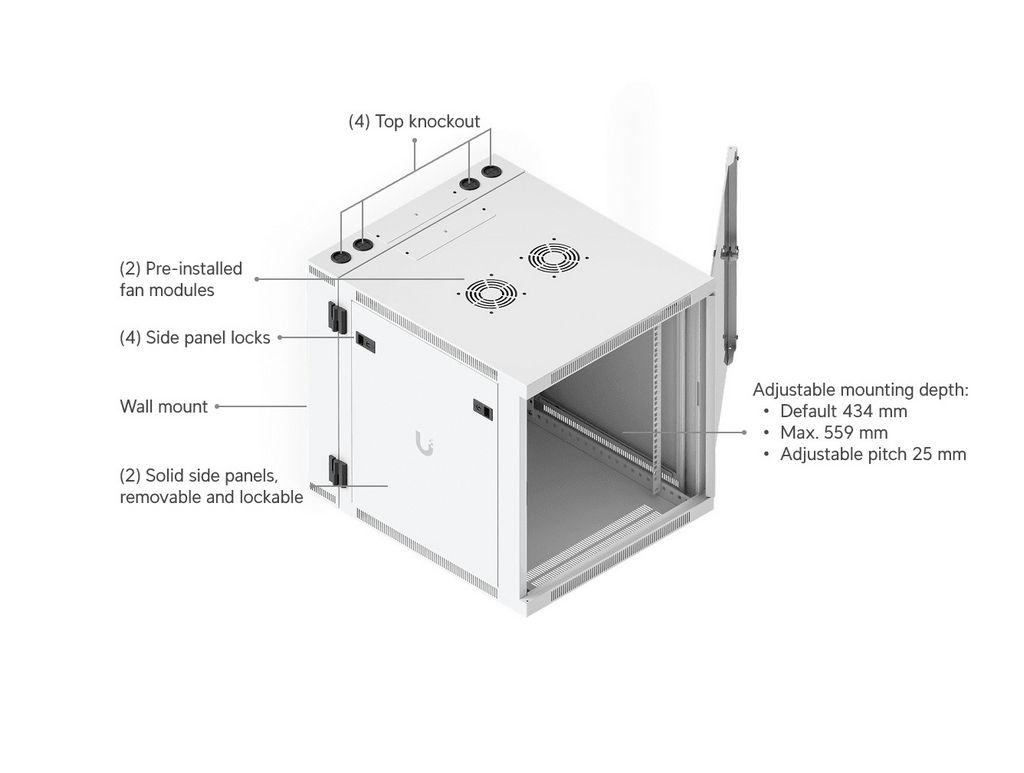 (4) Top knockout

(2) Pre-installed fan modules

(4) Side panel locks

Wall mount

(2) Solid side panels, removable and lockable

Adjustable mounting depth:
• Default 434 mm
• Max. 559 mm
• Adjustable pitch 25 mm