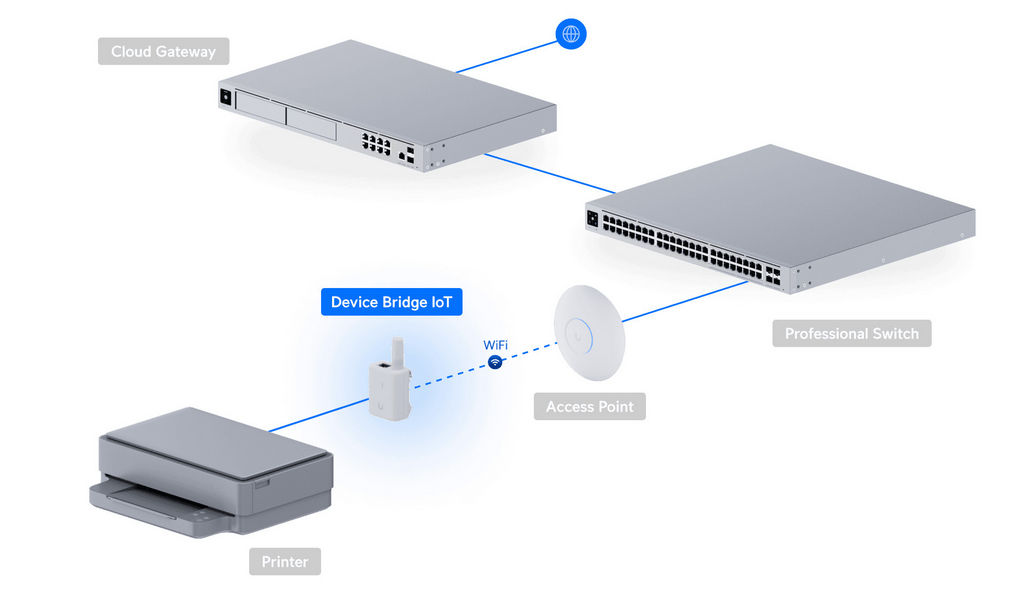 Cloud Gateway

Professional Switch

Device Bridge IoT

WiFi

Access Point

Printer