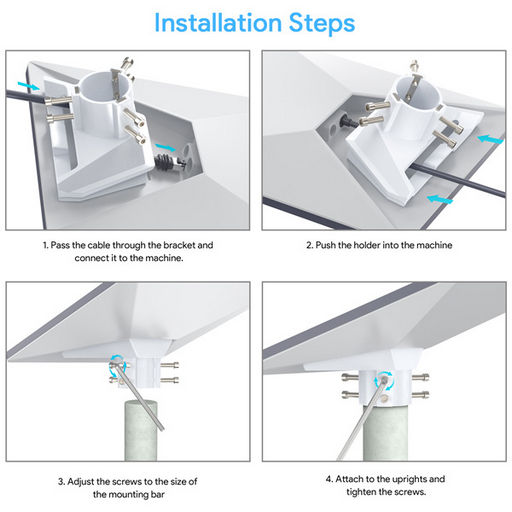 Installation Steps

1. Pass the cable through the bracket and connect it to the machine.

2. Push the holder into the machine

3. Adjust the screws to the size of the mounting bar

4. Attach to the uprights and tighten the screws.