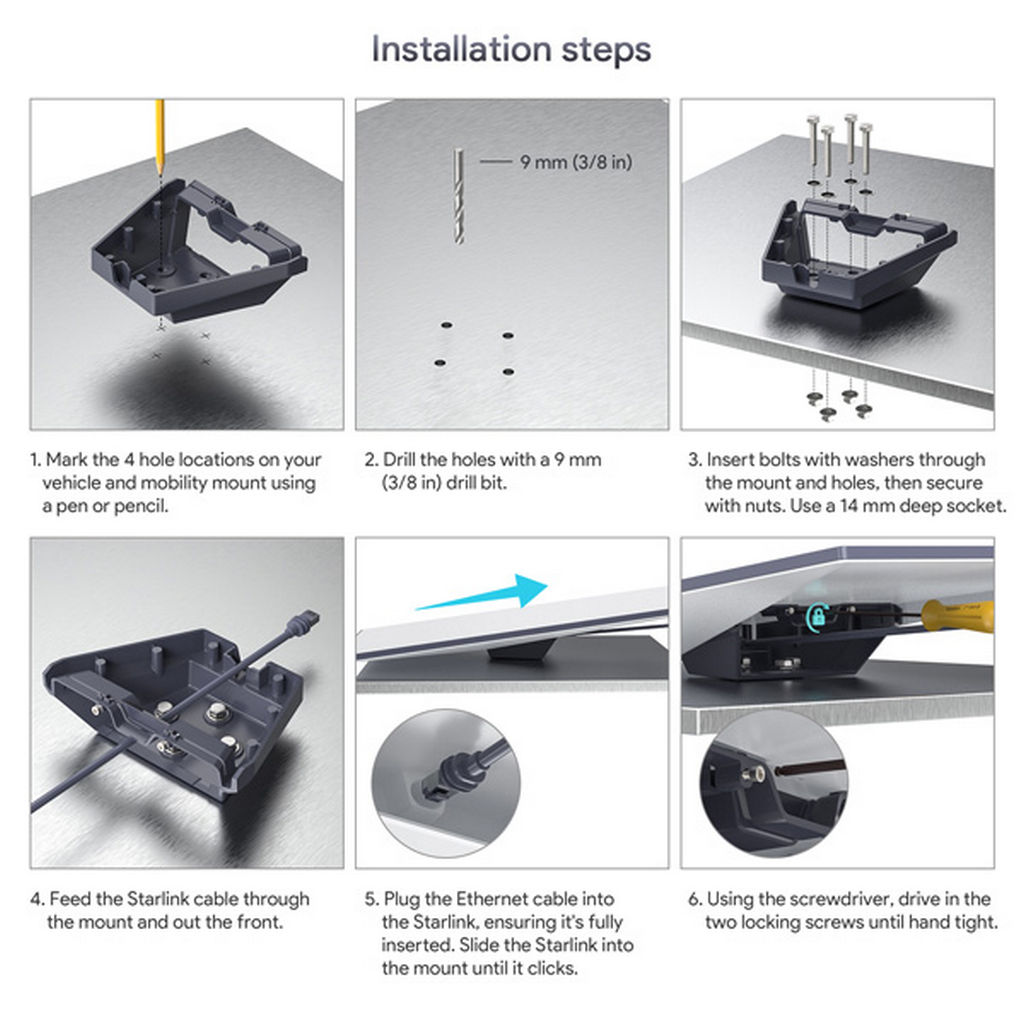 Installation steps

9 mm (3/8 in)

1. Mark the 4 hole locations on your vehicle and mobility mount using a pen or pencil.

2. Drill the holes with a 9 mm (3/8 in) drill bit.

3. Insert bolts with washers through the mount and holes, then secure with nuts. Use a 14 mm deep socket.

4. Feed the Starlink cable through the mount and out the front.

5. Plug the Ethernet cable into the Starlink, ensuring it's fully inserted. Slide the Starlink into the mount until it clicks.

6. Using the screwdriver, drive in the two locking screws until hand tight.