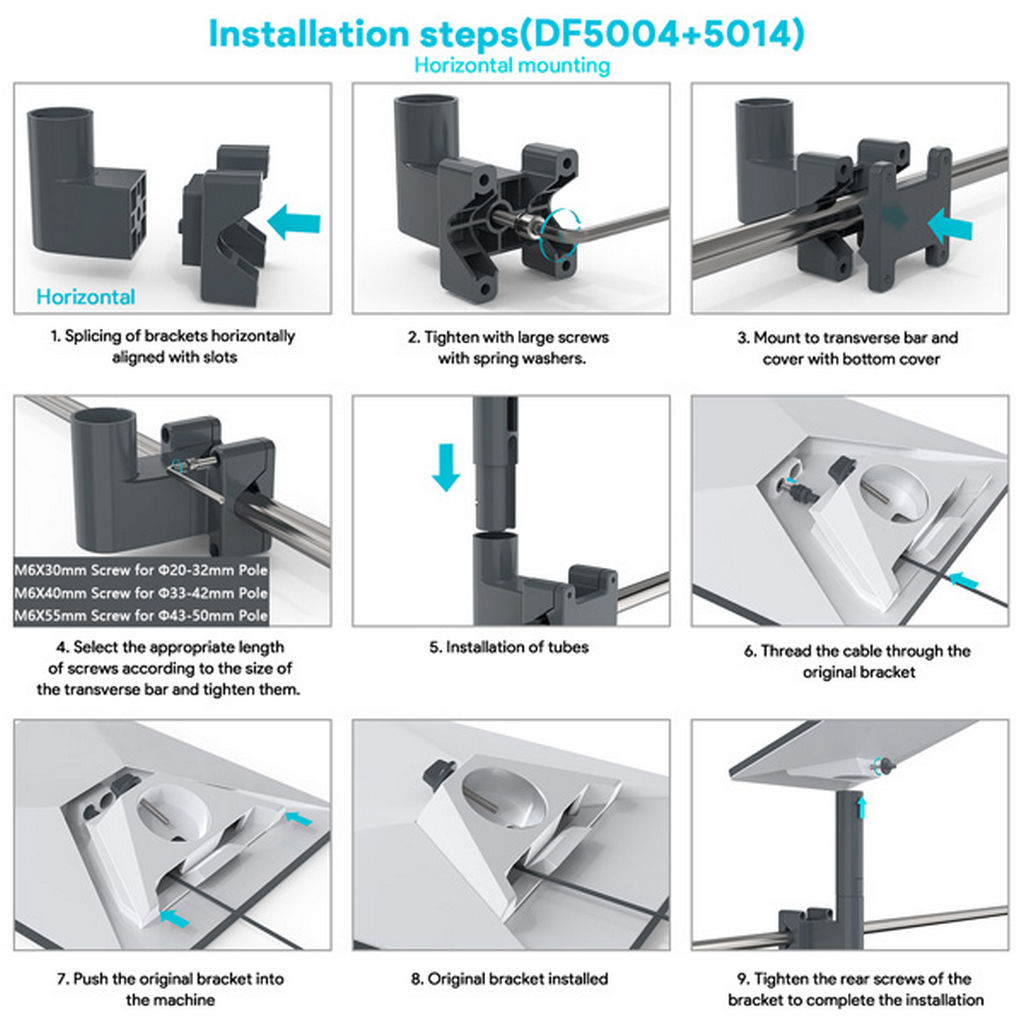 Installation steps(DF5004+5014)
Horizontal mounting

Horizontal

1. Splicing of brackets horizontally aligned with slots

2. Tighten with large screws with spring washers.

3. Mount to transverse bar and cover with bottom cover

M6X30mm Screw for Φ20-32mm Pole
M6X40mm Screw for Φ33-42mm Pole
M6X55mm Screw for Φ43-50mm Pole

4. Select the appropriate length of screws according to the size of the transverse bar and tighten them.

5. Installation of tubes

6. Thread the cable through the original bracket

7. Push the original bracket into the machine

8. Original bracket installed

9. Tighten the rear screws of the bracket to complete the installation