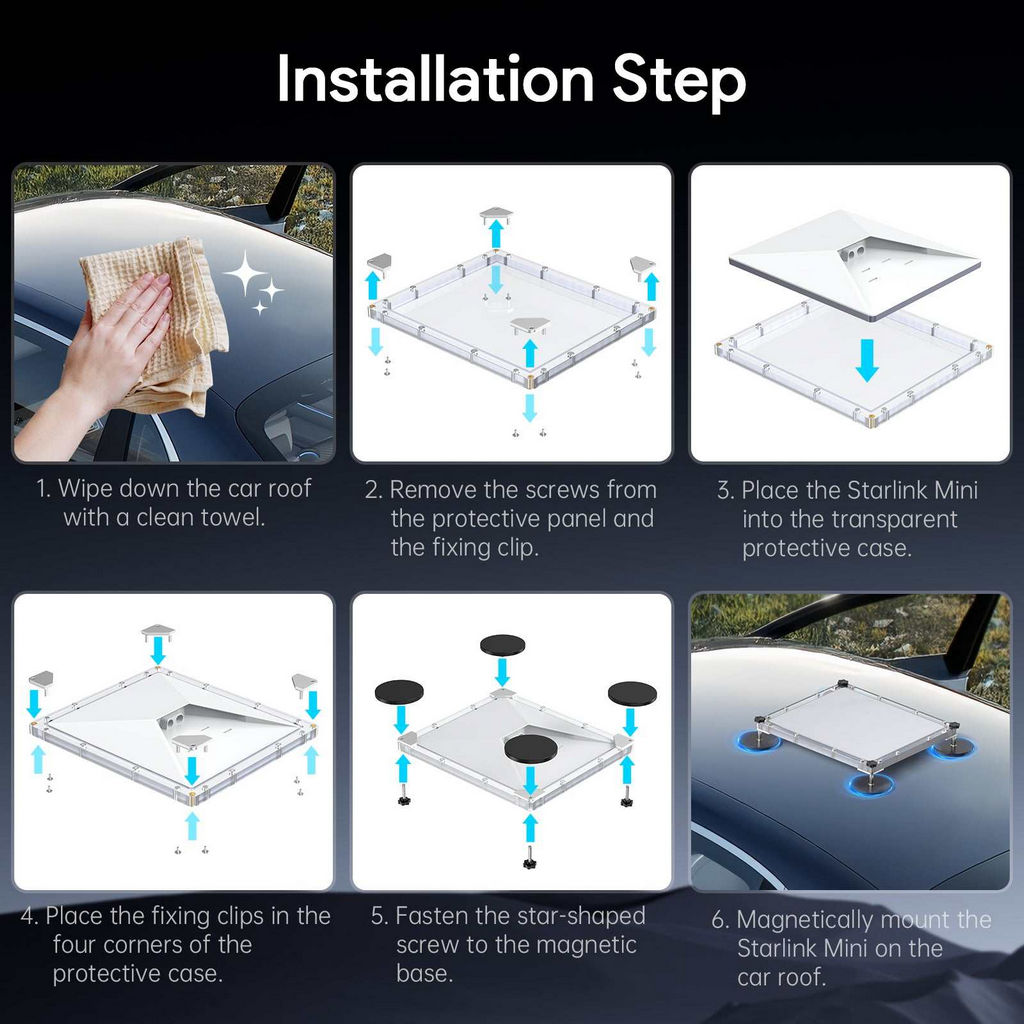 Installation Step

1. Wipe down the car roof with a clean towel.

2. Remove the screws from the protective panel and the fixing clip.

3. Place the Starlink Mini into the transparent protective case.

4. Place the fixing clips in the four corners of the protective case.

5. Fasten the star-shaped screw to the magnetic base.

6. Magnetically mount the Starlink Mini on the car roof.