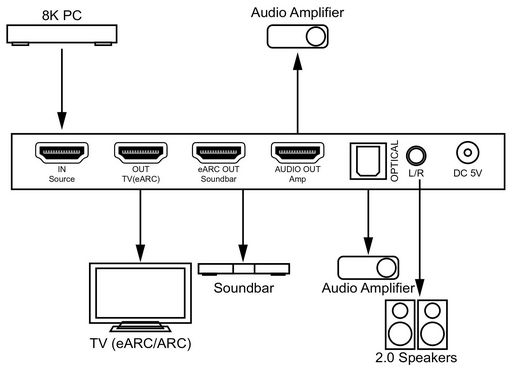 8K PC

Audio Amplifier

IN
Source

OUT
TV(eARC)

eARC OUT
Soundbar

AUDIO OUT
Amp

OPTICAL

L/R

DC 5V

TV (eARC/ARC)

Soundbar

Audio Amplifier

2.0 Speakers