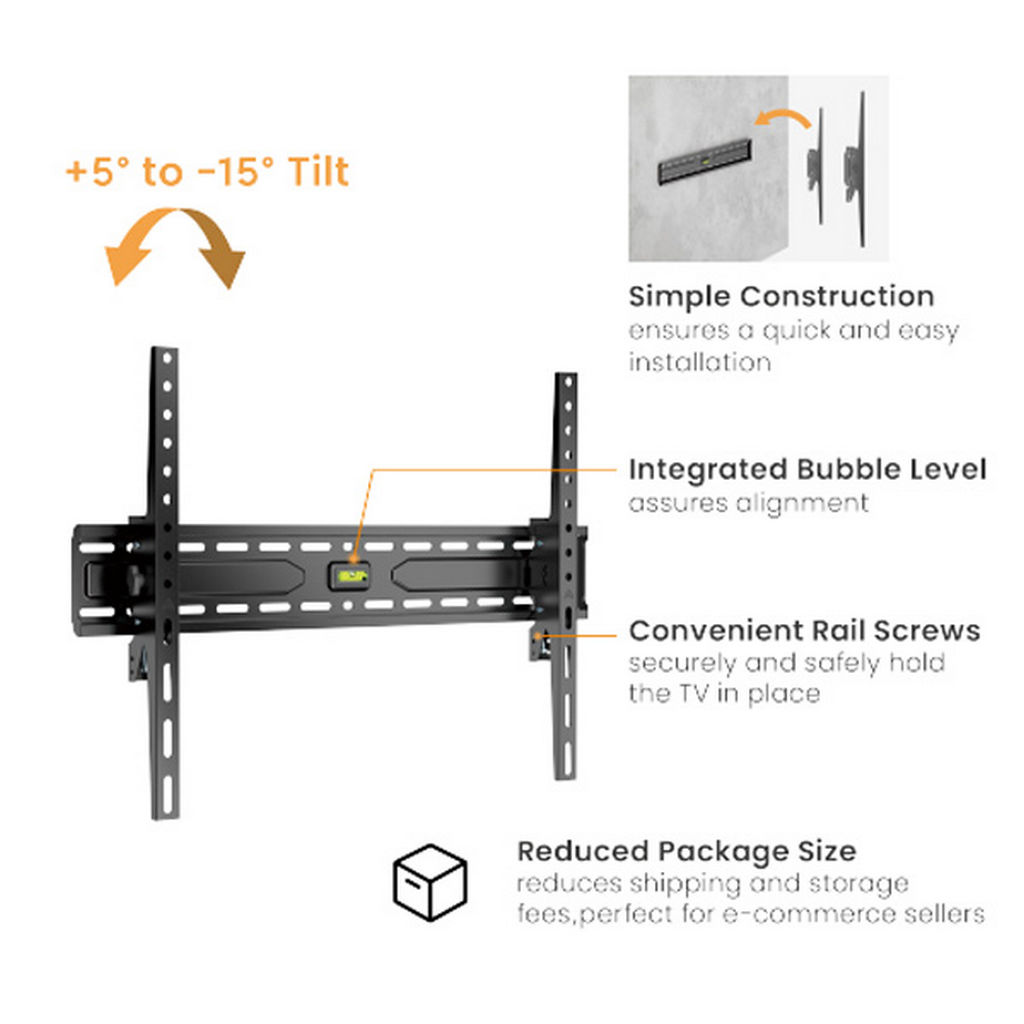 +5° to -15° Tilt

Simple Construction
ensures a quick and easy installation

Integrated Bubble Level
assures alignment

Convenient Rail Screws
securely and safely hold the TV in place

Reduced Package Size
reduces shipping and storage fees,perfect for e-commerce sellers