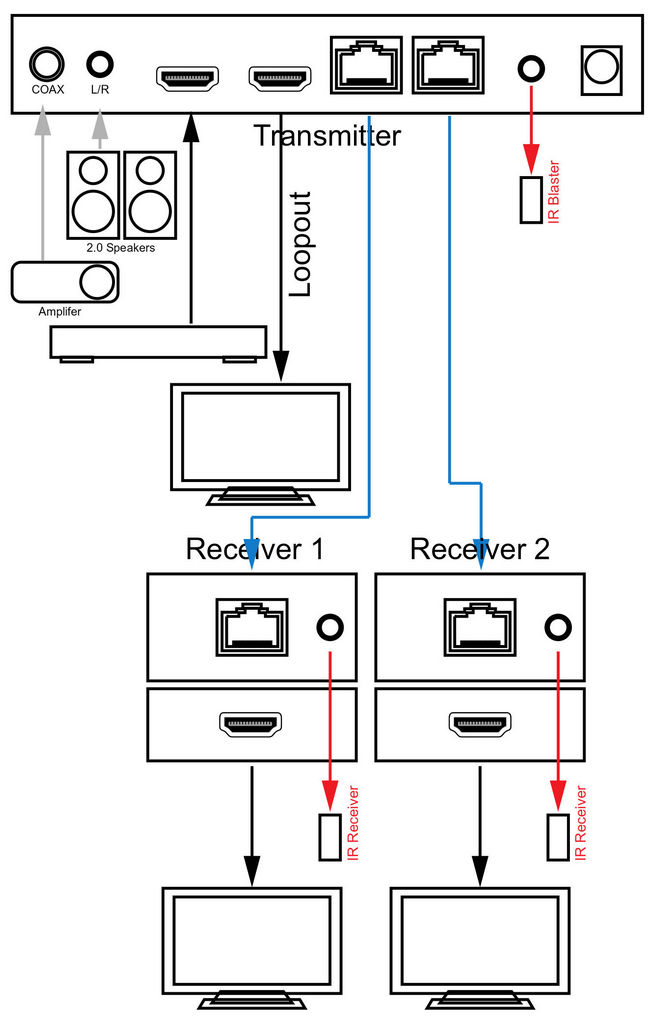 COAX
L/R
Transmitter
IR Blaster
2.0 Speakers
Amplifer
Loopout
Receiver 1
Receiver 2
IR Receiver
IR Receiver