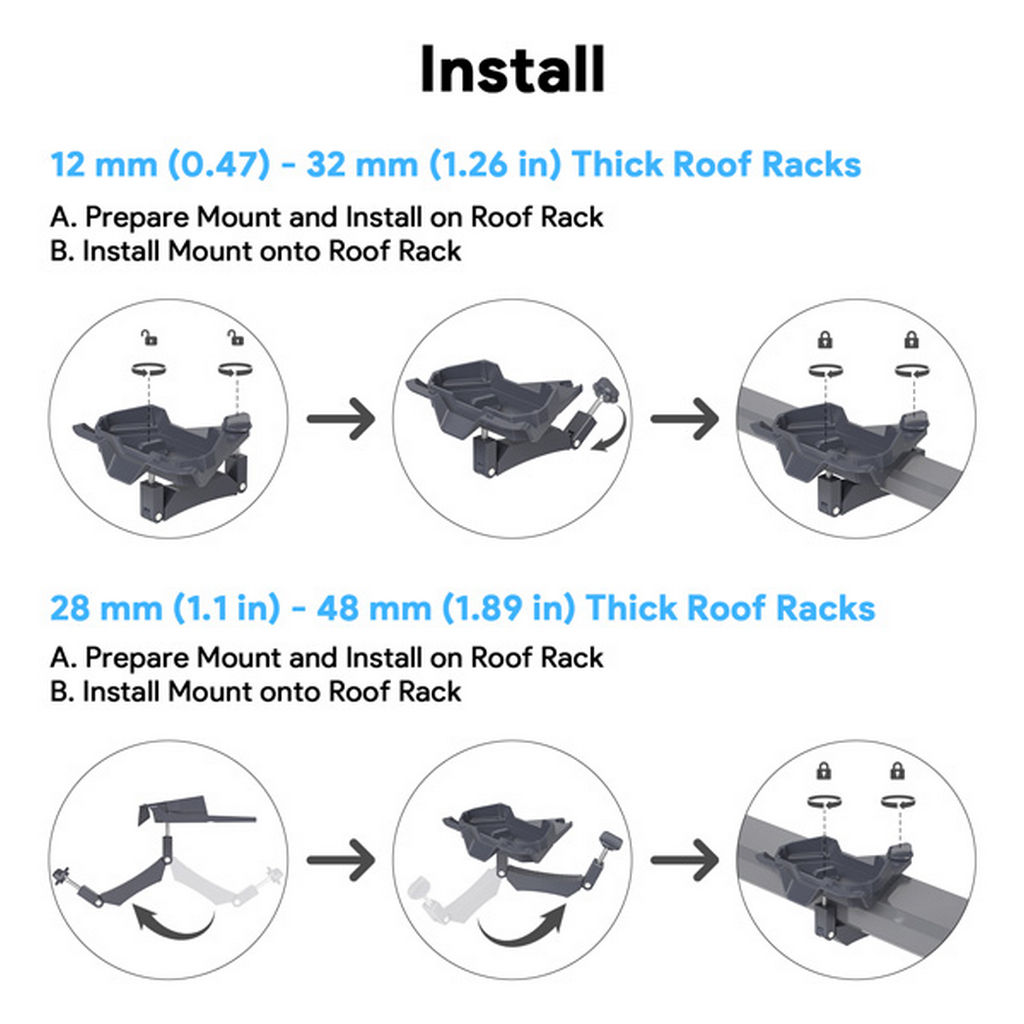 Install

12 mm (0.47) - 32 mm (1.26 in) Thick Roof Racks

A. Prepare Mount and Install on Roof Rack
B. Install Mount onto Roof Rack

28 mm (1.1 in) - 48 mm (1.89 in) Thick Roof Racks

A. Prepare Mount and Install on Roof Rack
B. Install Mount onto Roof Rack